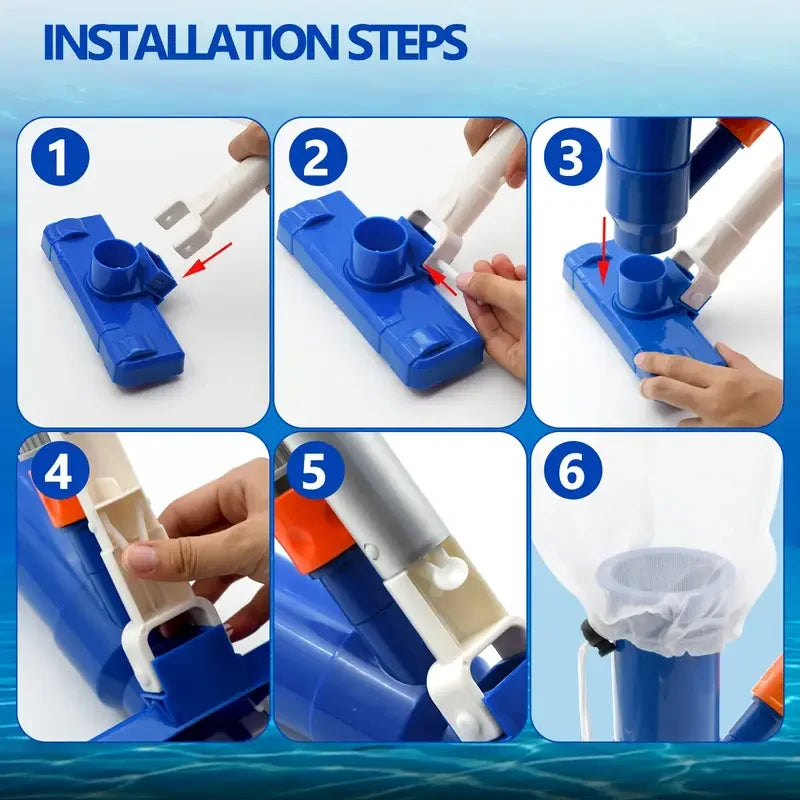 INSTALLATION STEPS

1

2

3

4

5

6