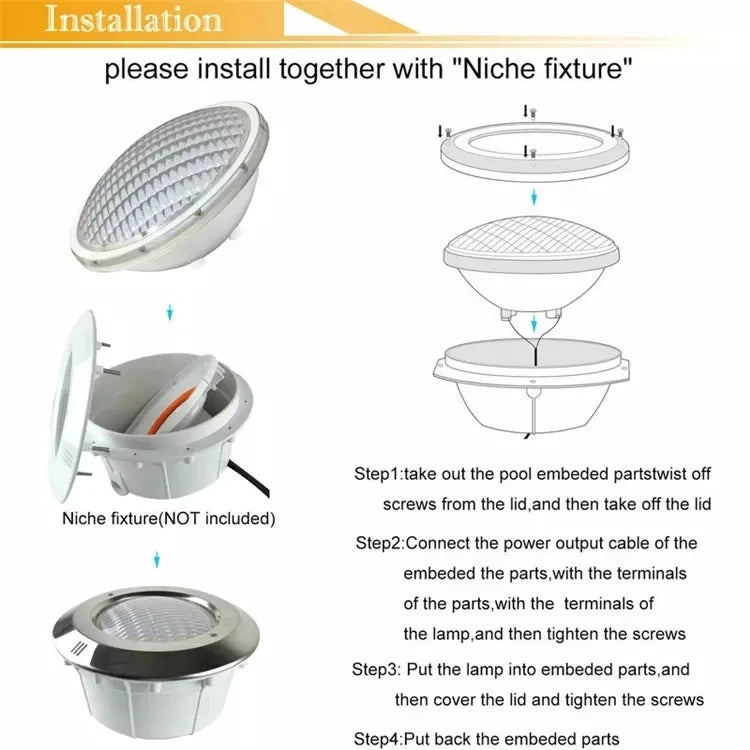 Installation

please install together with "Niche fixture"

Niche fixture(NOT included)

Step1:take out the pool embeded partstwist off screws from the lid,and then take off the lid

Step2:Connect the power output cable of the embeded the parts,with the terminals of the parts,with the terminals of the lamp,and then tighten the screws

Step3: Put the lamp into embeded parts,and then cover the lid and tighten the screws

Step4:Put back the embeded parts